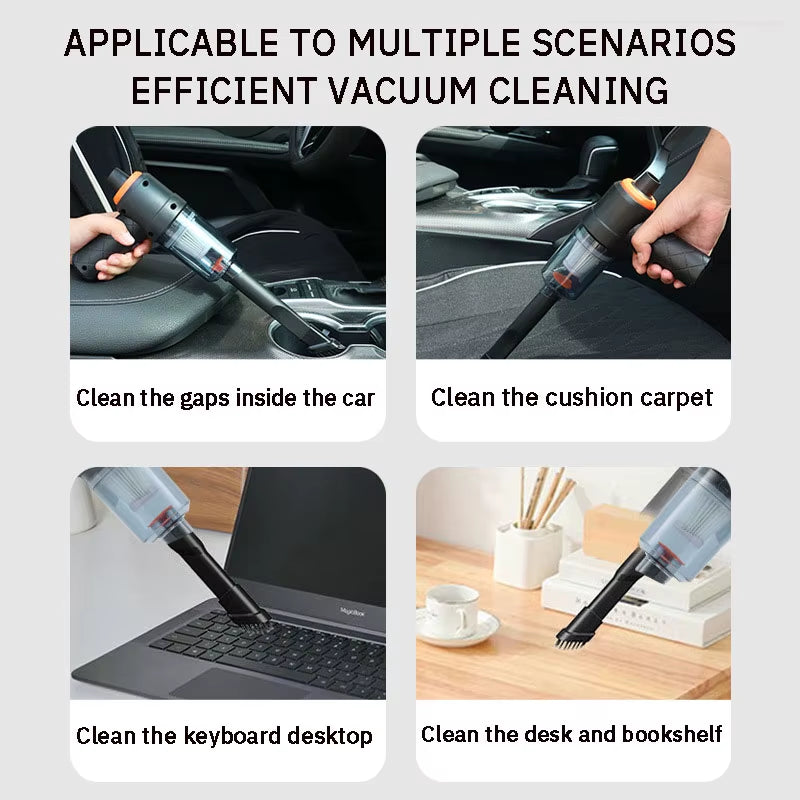 APPLICABLE TO MULTIPLE SCENARIOS
EFFICIENT VACUUM CLEANING

Clean the gaps inside the car

Clean the cushion carpet

MagicBook

Clean the keyboard desktop

Clean the desk and bookshelf